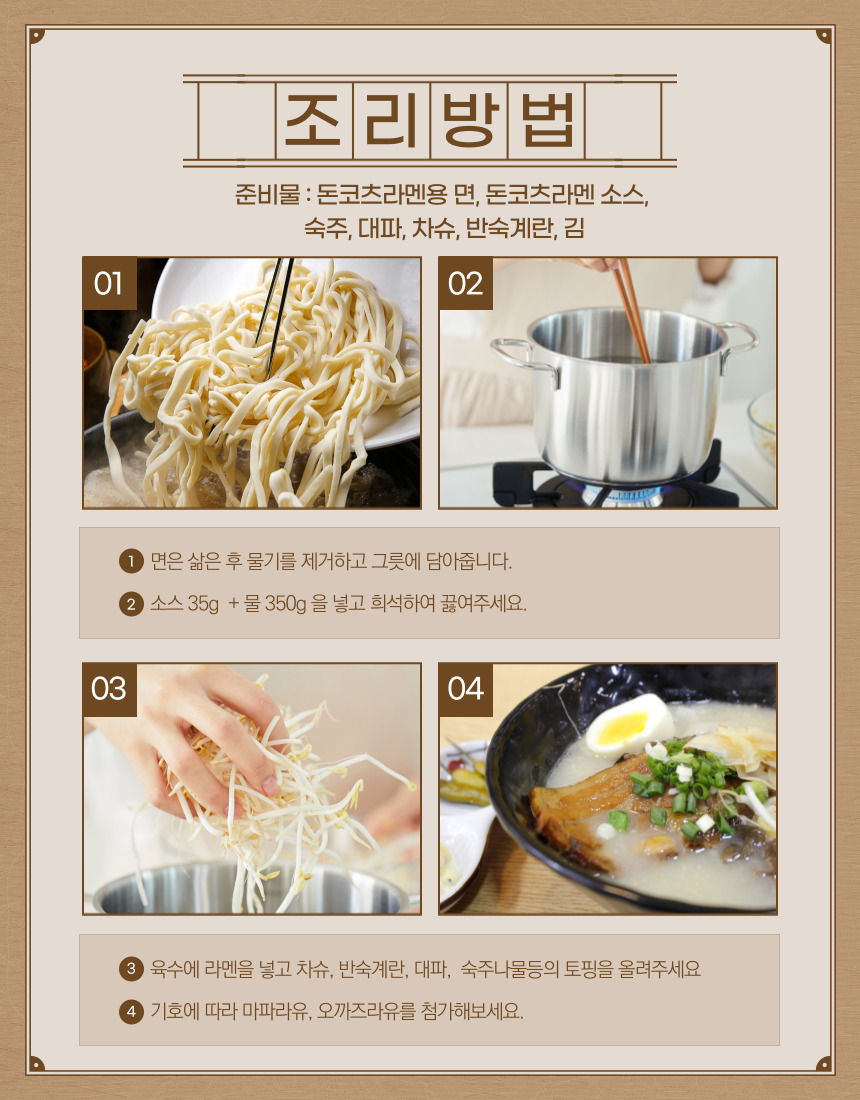 조리방법

준비물 : 돈코츠라멘용 면, 돈코츠라멘 소스, 숙주, 대파, 차슈, 반숙계란, 김

01

02

1 면은 삶은 후 물기를 제거하고 그릇에 담아줍니다.

2 소스 35g + 물 350g 을 넣고 희석하여 끓여주세요.

03

04

3 육수에 라멘을 넣고 차슈, 반숙계란, 대파, 숙주나물등의 토핑을 올려주세요

4 기호에 따라 마파라유, 오까즈라유를 첨가해보세요.